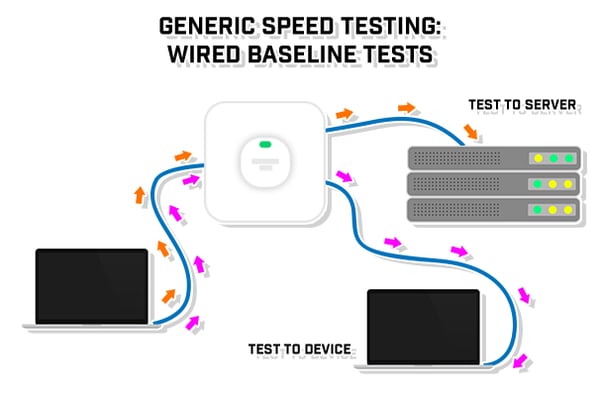 GENERIC SPEED TESTING:
WIRED BASELINE TESTS

TEST TO SERVER

TEST TO DEVICE